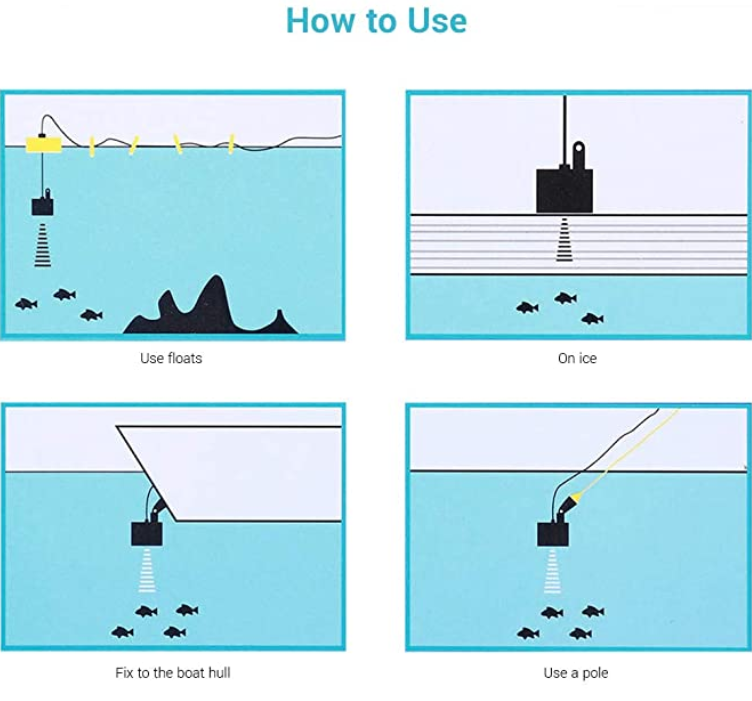 How to Use

Use floats

On ice

Fix to the boat hull

Use a pole